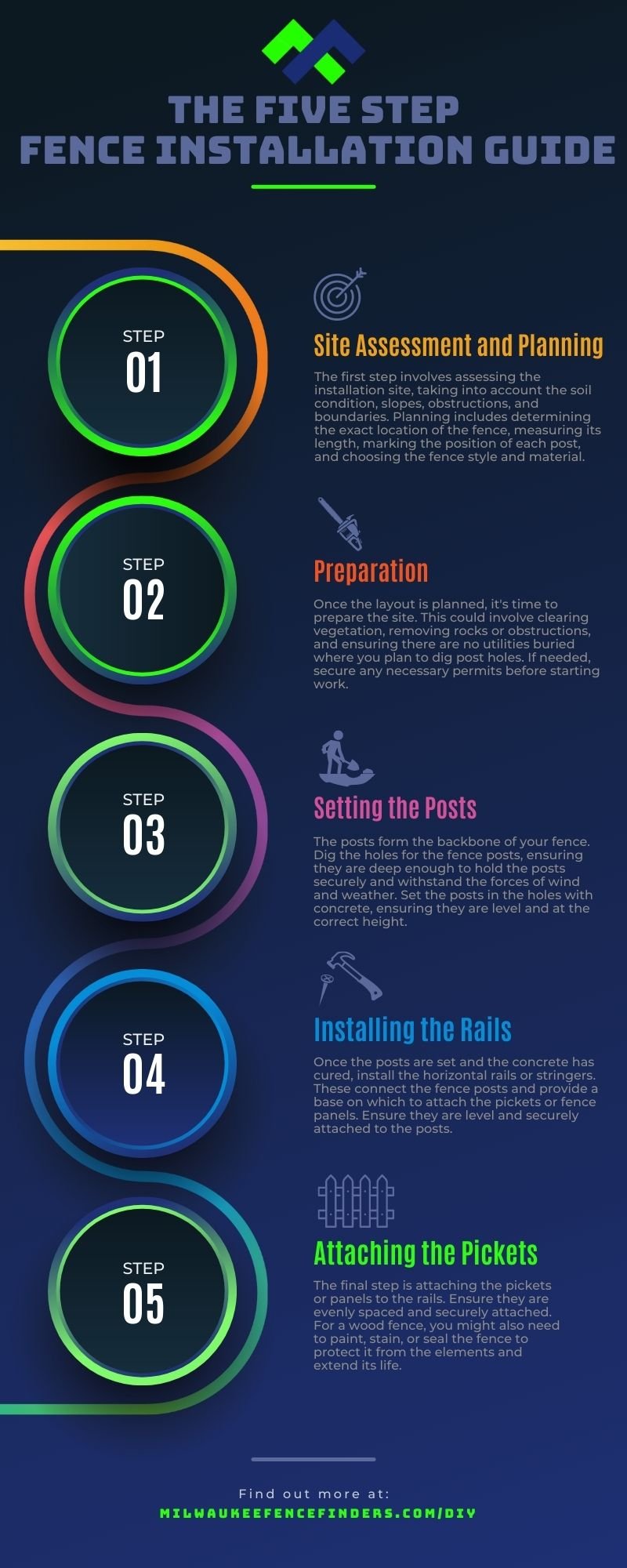 THE FIVE STEP
FENCE INSTALLATION GUIDE

STEP
01

Site Assessment and Planning

The first step involves assessing the installation site, taking into account the soil condition, slopes, obstructions, and boundaries. Planning includes determining the exact location of the fence, measuring its length, marking the position of each post, and choosing the fence style and material.

STEP
02

Preparation

Once the layout is planned, it's time to prepare the site. This could involve clearing vegetation, removing rocks or obstructions, and ensuring there are no utilities buried where you plan to dig post holes. If needed, secure any necessary permits before starting work.

STEP
03

Setting the Posts

The posts form the backbone of your fence. Dig the holes for the fence posts, ensuring they are deep enough to hold the posts securely and withstand the forces of wind and weather. Set the posts in the holes with concrete, ensuring they are level and at the correct height.

STEP
04

Installing the Rails

Once the posts are set and the concrete has cured, install the horizontal rails or stringers. These connect the fence posts and provide a base on which to attach the pickets or fence panels. Ensure they are level and securely attached to the posts.

STEP
05

Attaching the Pickets

The final step is attaching the pickets or panels to the rails. Ensure they are evenly spaced and securely attached. For a wood fence, you might also need to paint, stain, or seal the fence to protect it from the elements and extend its life.

Find out more at:
MILWAUKEEFENCEFINDERS.COM/DIY